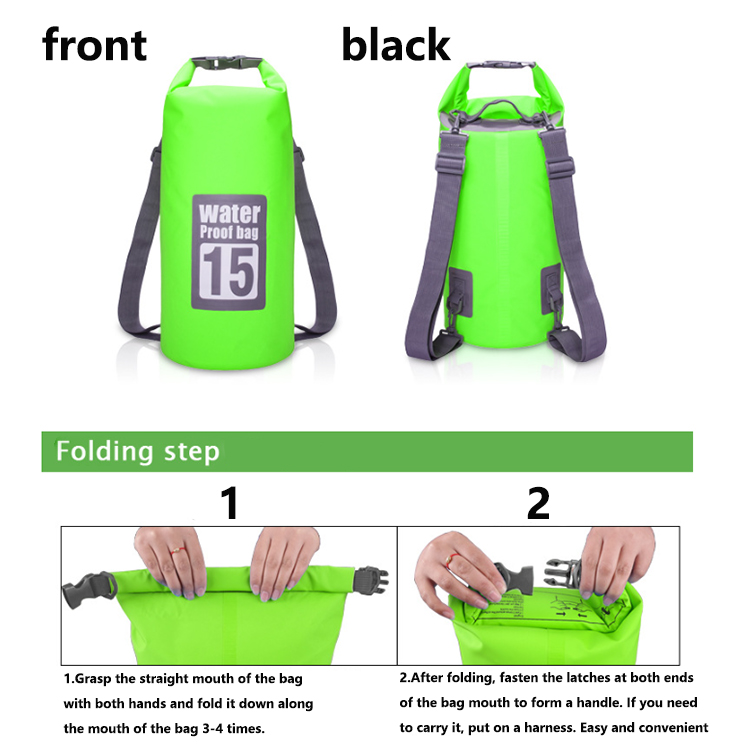 front

black

Water
Proof bag
15

Folding step

1

2

1.Grasp the straight mouth of the bag with both hands and fold it down along the mouth of the bag 3-4 times.

2.After folding, fasten the latches at both ends of the bag mouth to form a handle. If you need to carry it, put on a harness. Easy and convenient